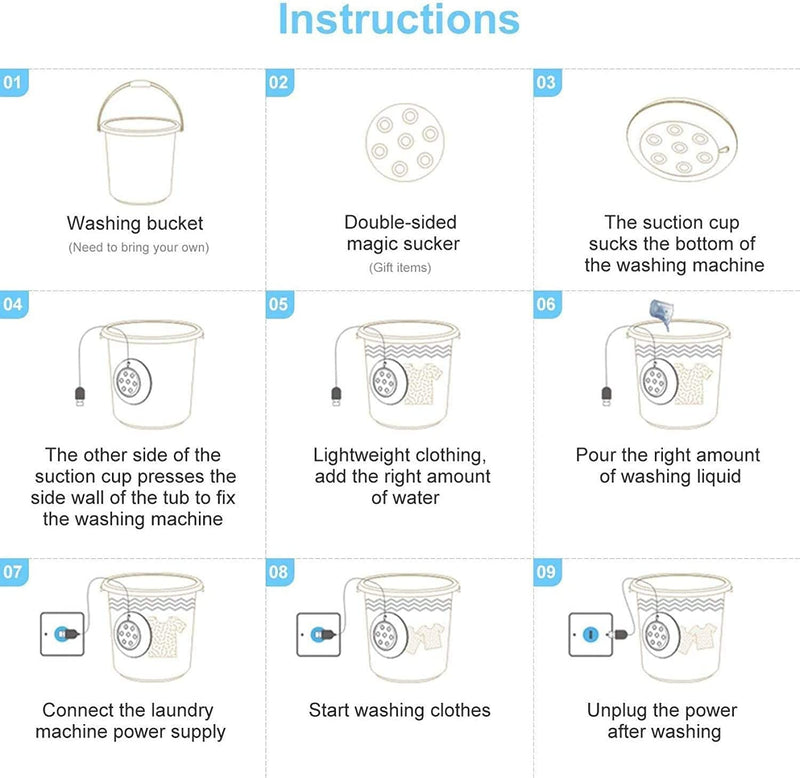 Instructions

01
Washing bucket
(Need to bring your own)

02
Double-sided magic sucker
(Gift items)

03
The suction cup sucks the bottom of the washing machine

04
The other side of the suction cup presses the side wall of the tub to fix the washing machine

05
Lightweight clothing, add the right amount of water

06
Pour the right amount of washing liquid

07
Connect the laundry machine power supply

08
Start washing clothes

09
Unplug the power after washing